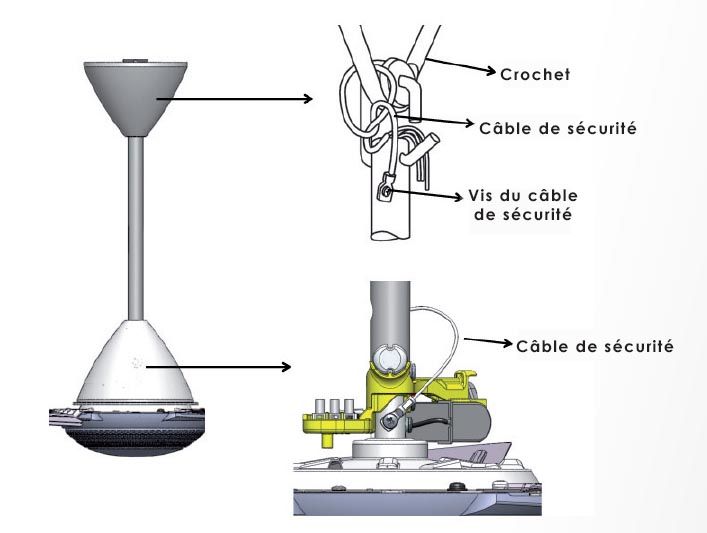 Crochet

Câble de sécurité

Vis du câble de sécurité

Câble de sécurité